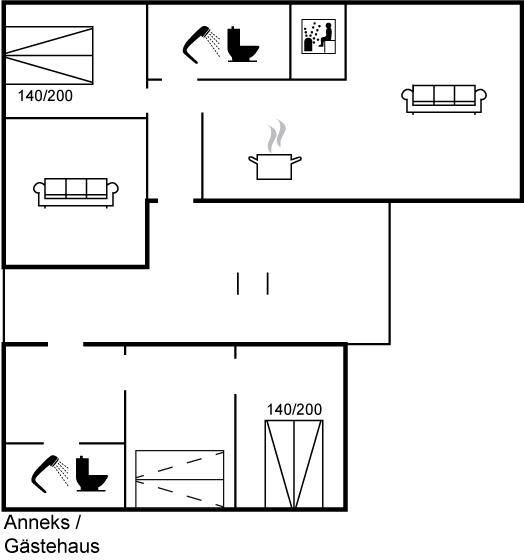 140/200

140/200

Anneks /
Gästehaus