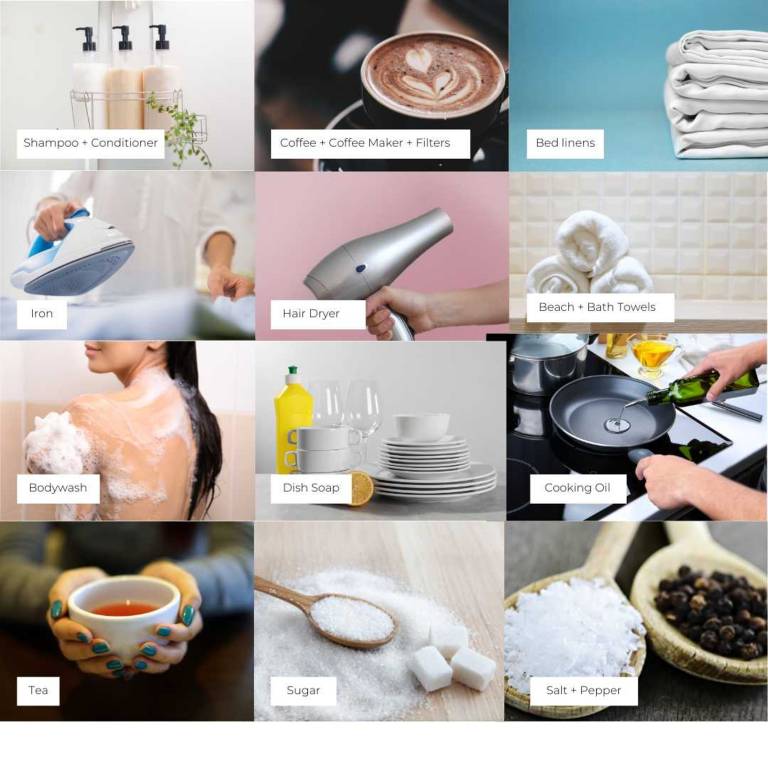 Shampoo + Conditioner

Coffee + Coffee Maker + Filters

Bed linens

Iron

Hair Dryer

Beach + Bath Towels

Bodywash

Dish Soap

Cooking Oil

Tea

Sugar

Salt + Pepper