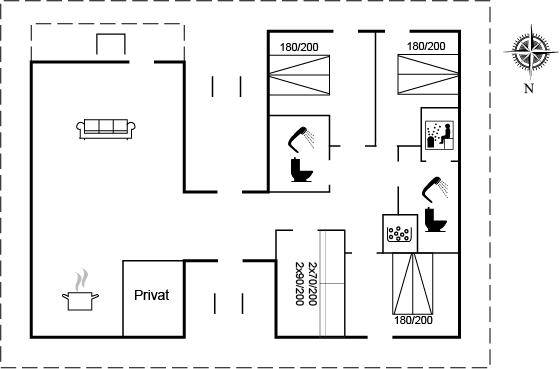 180/200

180/200

N

Privat

2x70/200
2x90/200

180/200