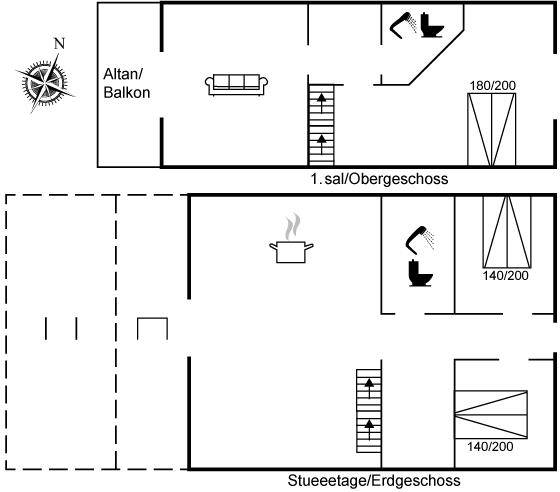 N

Altan/
Balkon

180/200

1. sal/Obergeschoss

140/200

140/200

Stueeetage/Erdgeschoss