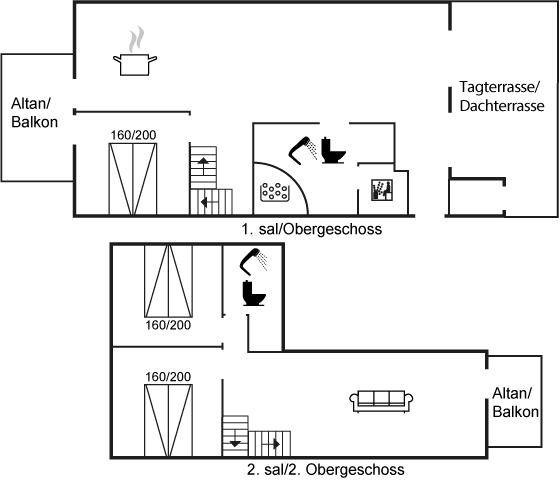 Altan/
Balkon

160/200

Tagterrasse/
Dachterrasse

1. sal/Obergeschoss

160/200

160/200

Altan/
Balkon

2. sal/2. Obergeschoss