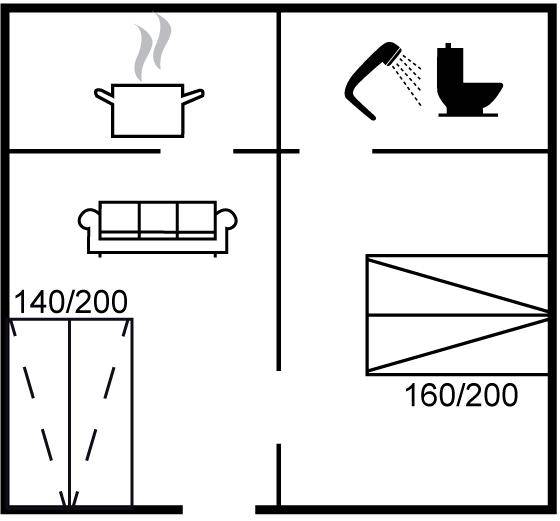 140/200

160/200