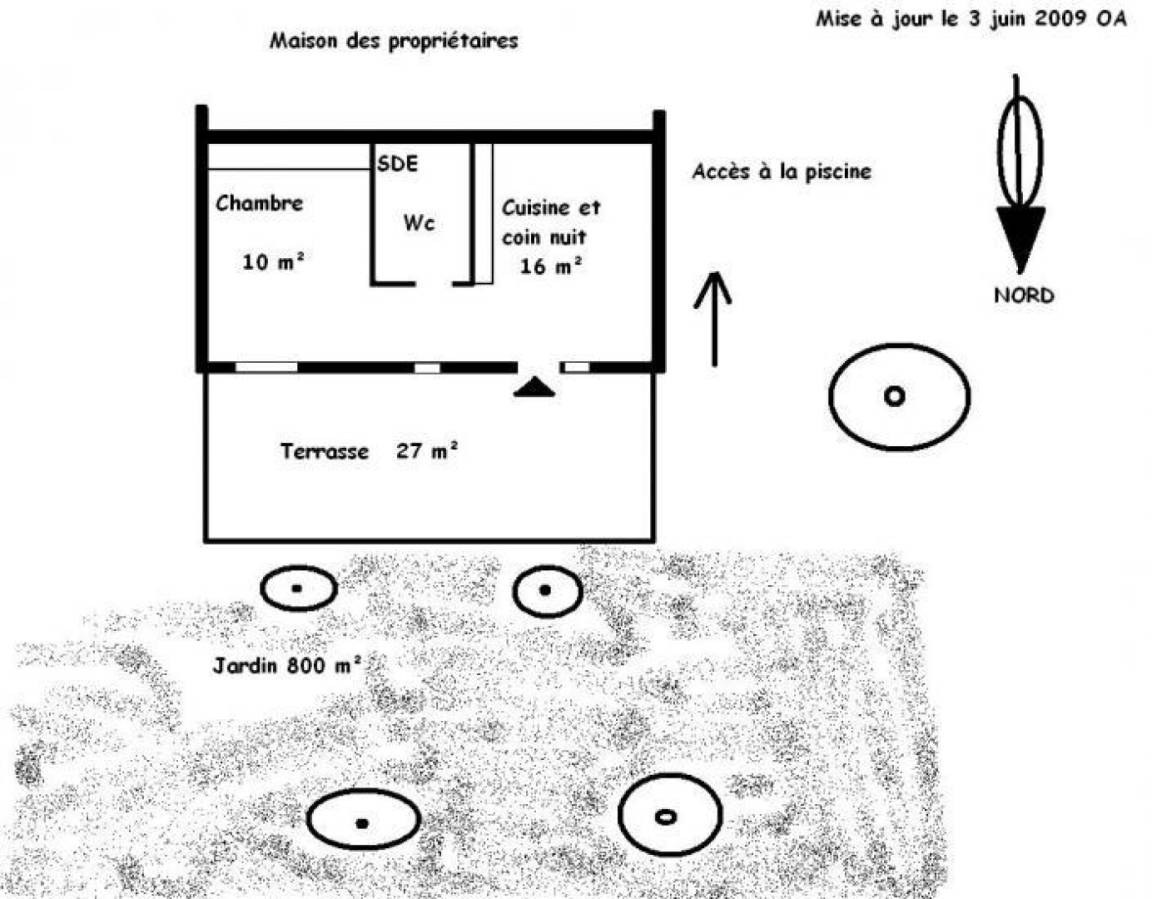 Mise à jour le 3 juin 2009 OA

Maison des propriétaires

SDE

Chambre

10 m²

Wc

Cuisine et coin nuit 16 m²

Accès à la piscine

NORD

Terrasse 27 m²

Jardin 800 m²