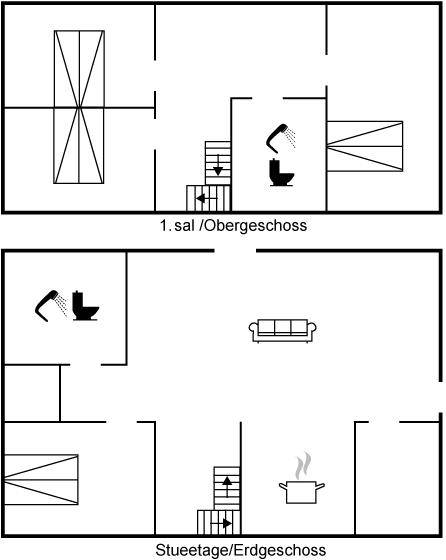 1. sal /Obergeschoss

Stueetage/Erdgeschoss